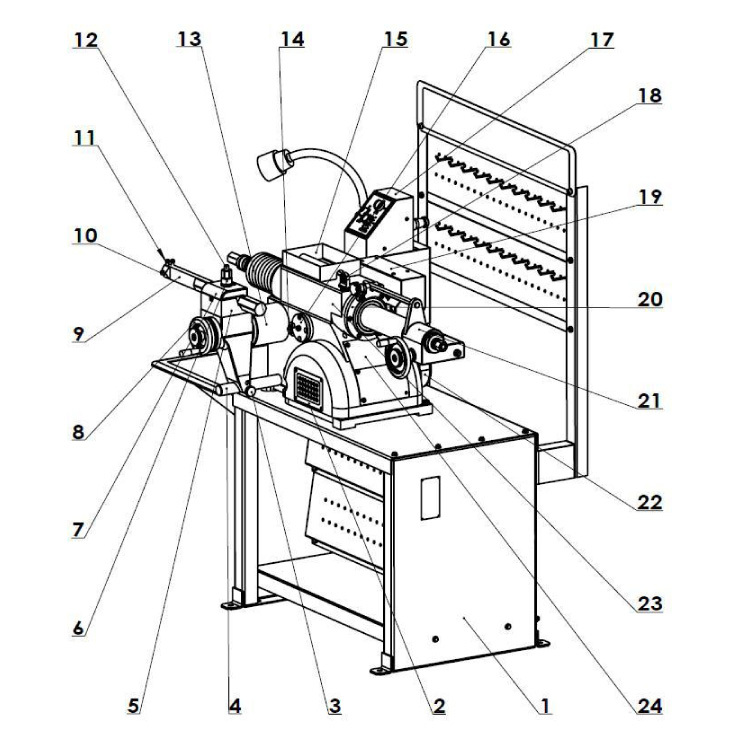 12 13 14 15 16 17
18
11
19
10
20
9
21
8
22
7
23
6
5 4 3 2 1 24